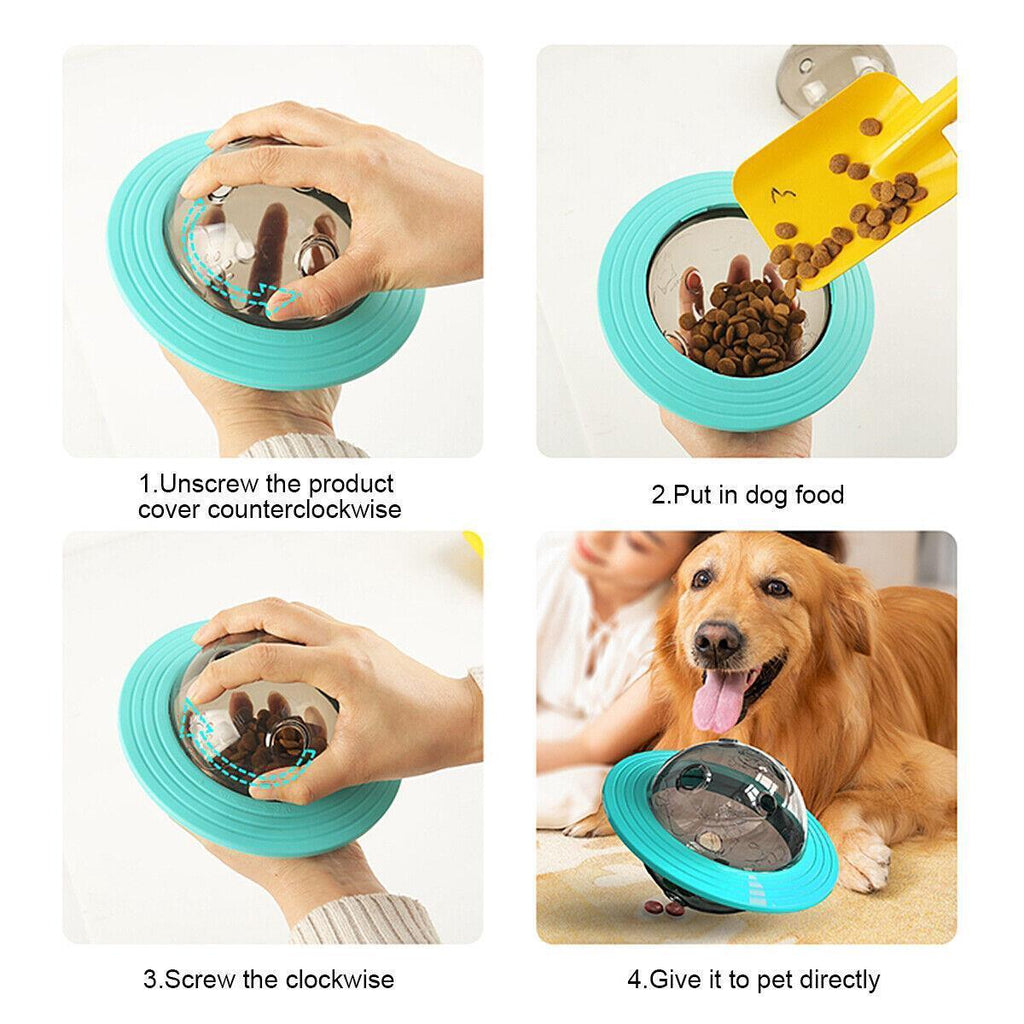 1.Unscrew the product cover counterclockwise

2.Put in dog food

3.Screw the clockwise

4.Give it to pet directly