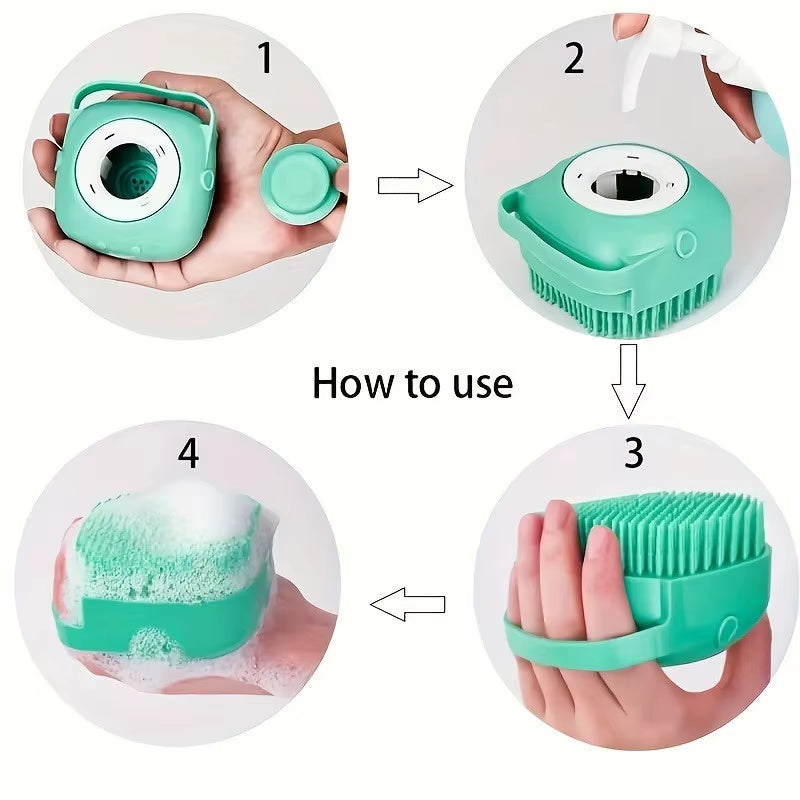 1

2

How to use

4

3