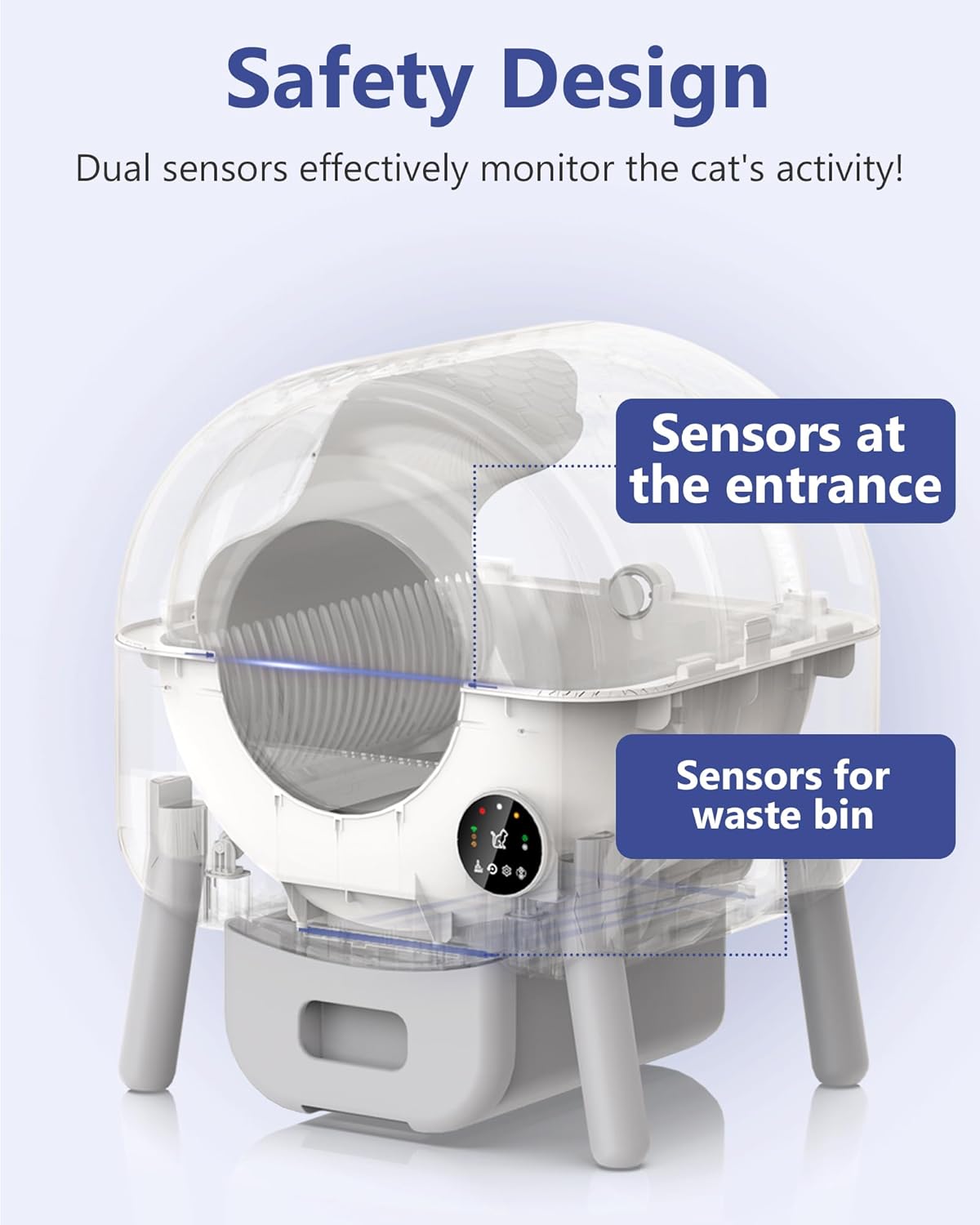 Safety Design

Dual sensors effectively monitor the cat's activity!

Sensors at the entrance

Sensors for waste bin